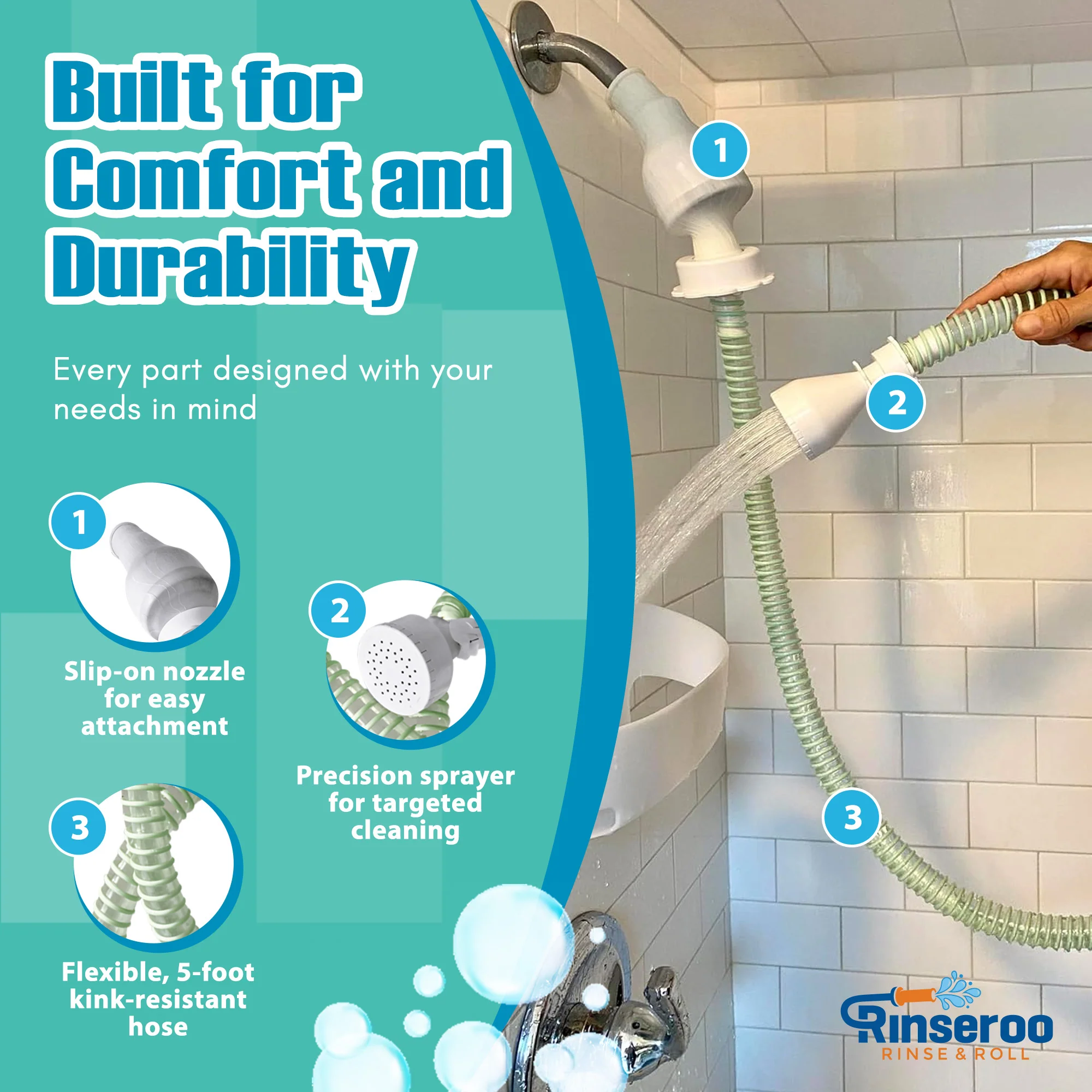 Built for Comfort and Durability

Every part designed with your needs in mind

1
Slip-on nozzle for easy attachment

2
Precision sprayer for targeted cleaning

3
Flexible, 5-foot kink-resistant hose

1

2

3

Rinseroo
RINSE & ROLL