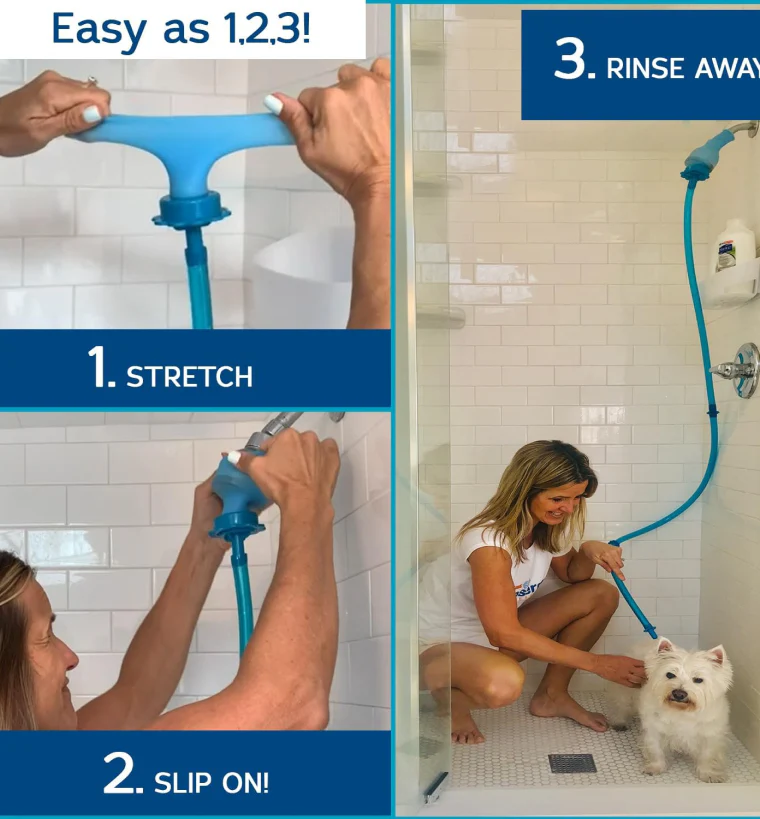 Easy as 1,2,3!

1. STRETCH

2. SLIP ON!

3. RINSE AWAY